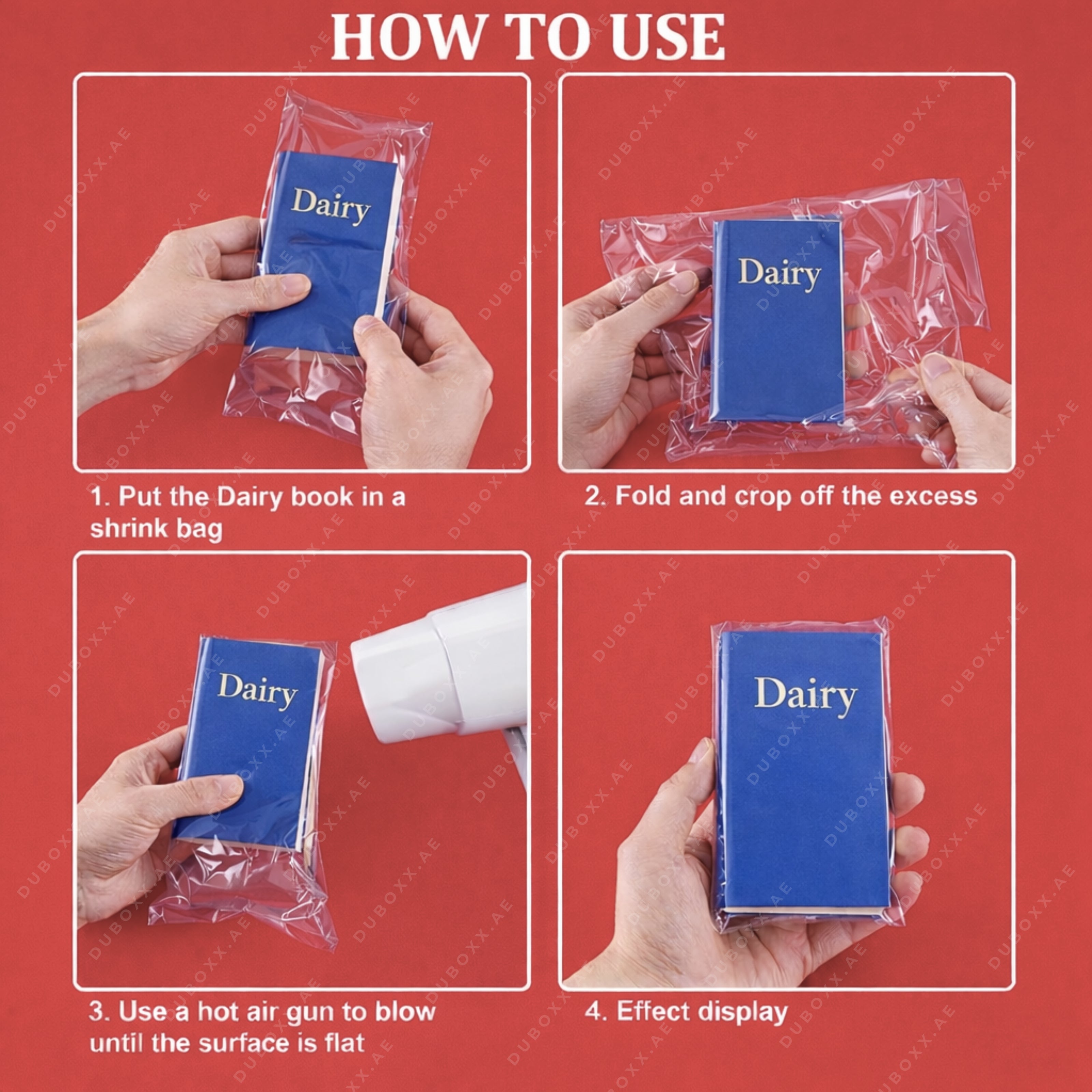 HOW TO USE

Dairy

1. Put the Dairy book in a shrink bag

Dairy

2. Fold and crop off the excess

Dairy

3. Use a hot air gun to blow until the surface is flat

Dairy

4. Effect display

DUBOXX.AE