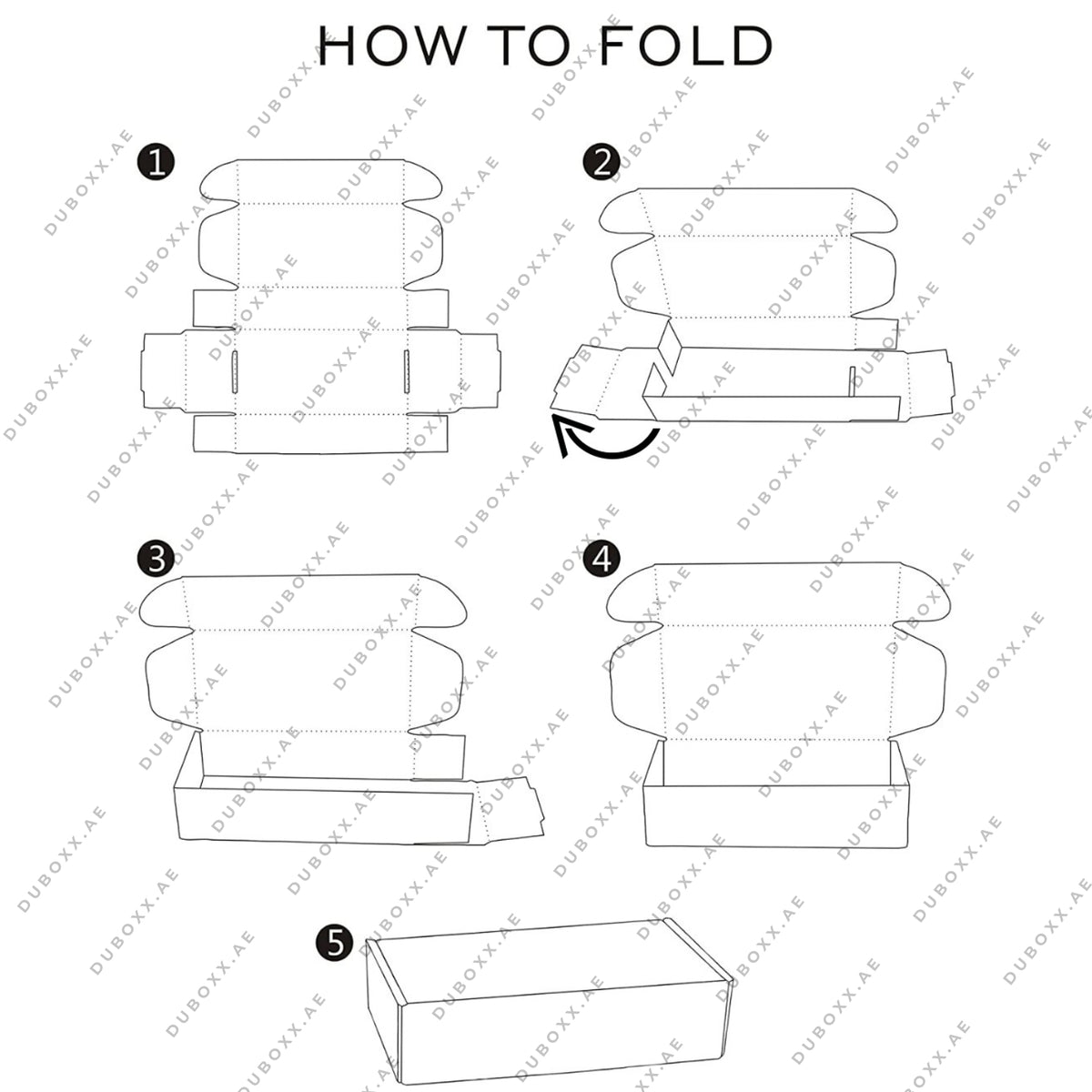 HOW TO FOLD

1

2

3

4

5

DUBOXX.AE